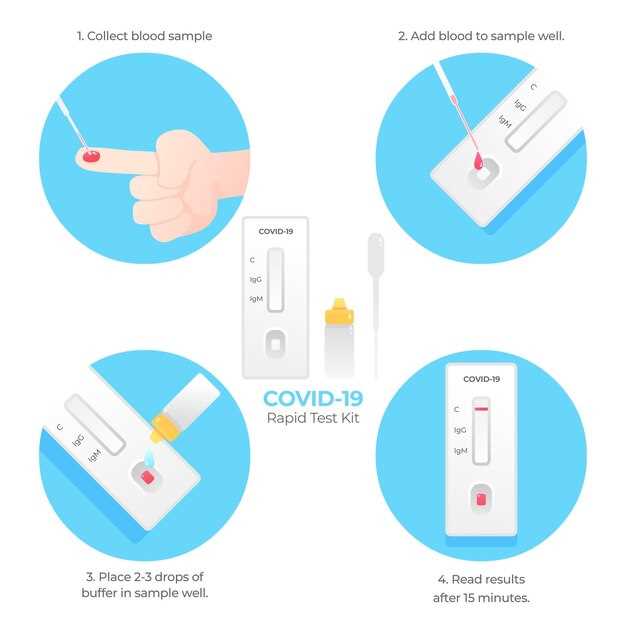 1. Collect blood sample

2. Add blood to sample well.

C
IgG
IgM

COVID-19
C
IgG
IgM

COVID-19
Rapid Test Kit

C
IgG
IgM

COVID-19
C
IgG
IgM

3. Place 2-3 drops of buffer in sample well.

4. Read results after 15 minutes.